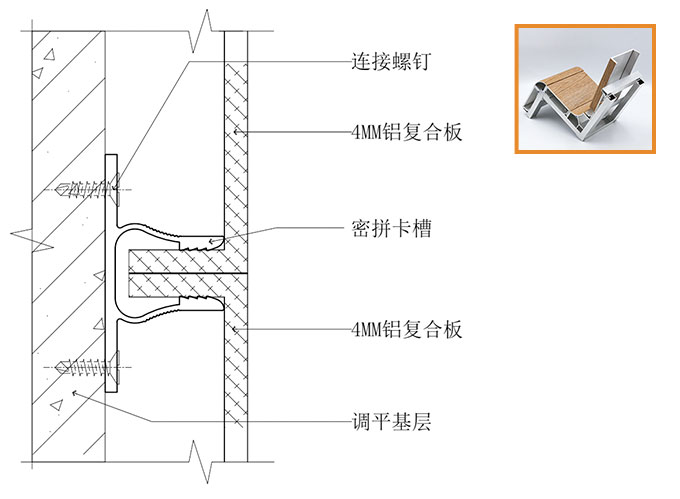 连接螺钉

4MM铝复合板

密拼卡槽

4MM铝复合板

调平基层