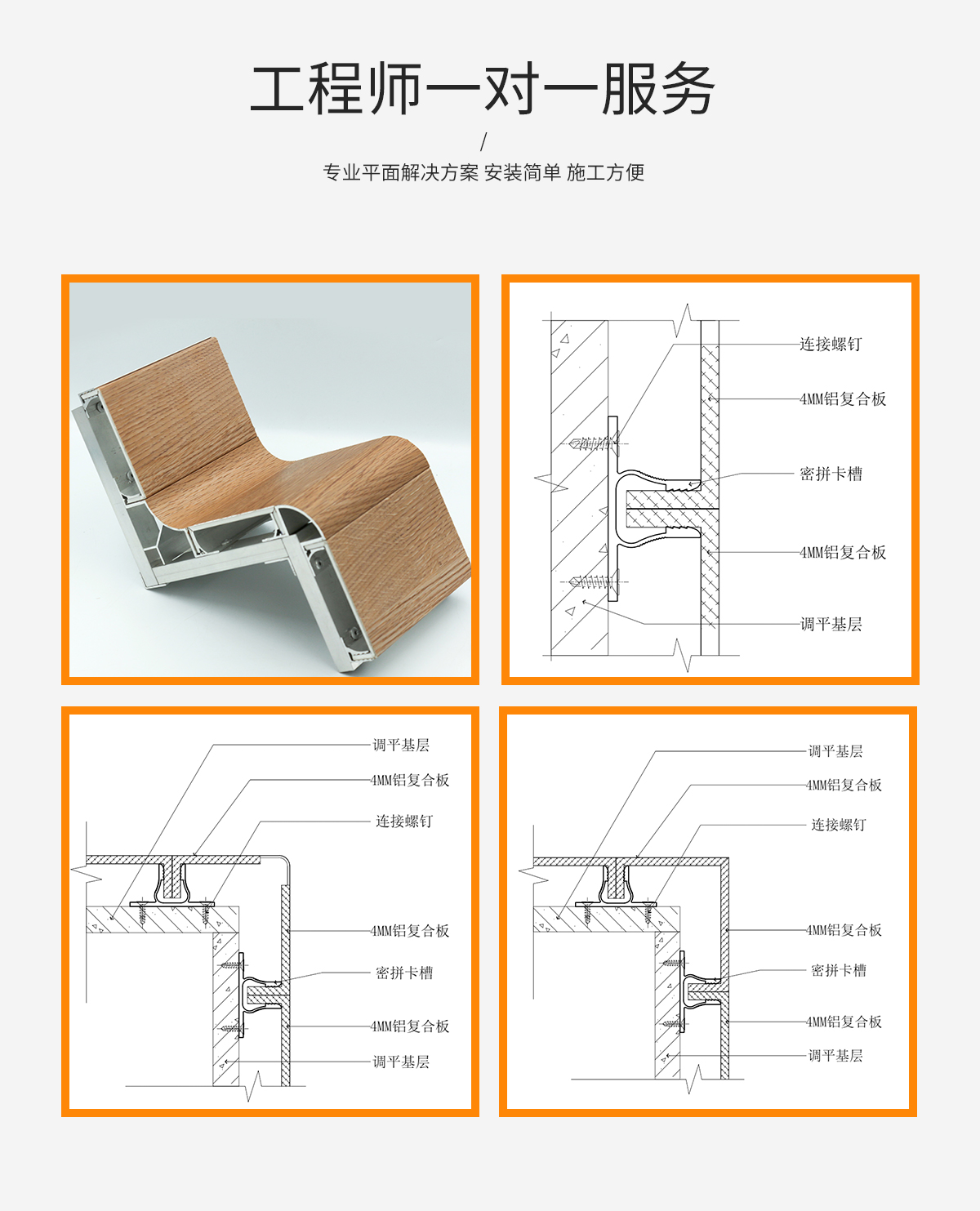 工程师一对一服务

/

专业平面解决方案 安装简单 施工方便

连接螺钉

4MM铝复合板

密拼卡槽

4MM铝复合板

调平基层

调平基层

4MM铝复合板

连接螺钉

4MM铝复合板

密拼卡槽

4MM铝复合板

调平基层

调平基层

4MM铝复合板

连接螺钉

4MM铝复合板

密拼卡槽

4MM铝复合板

调平基层