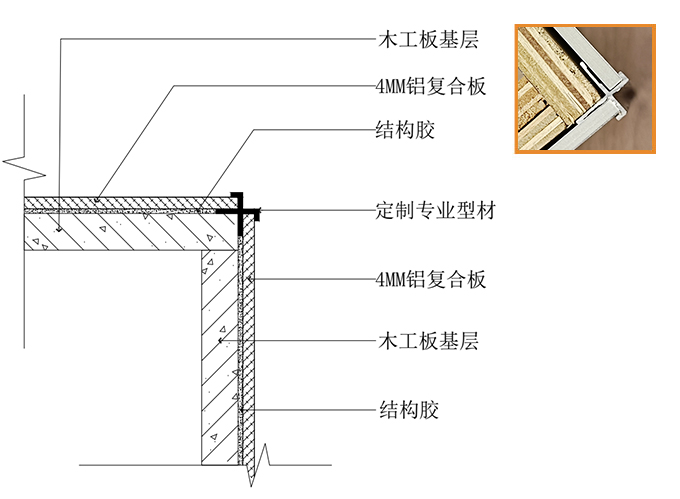 木工板基层

4MM铝复合板

结构胶

定制专业型材

4MM铝复合板

木工板基层

结构胶